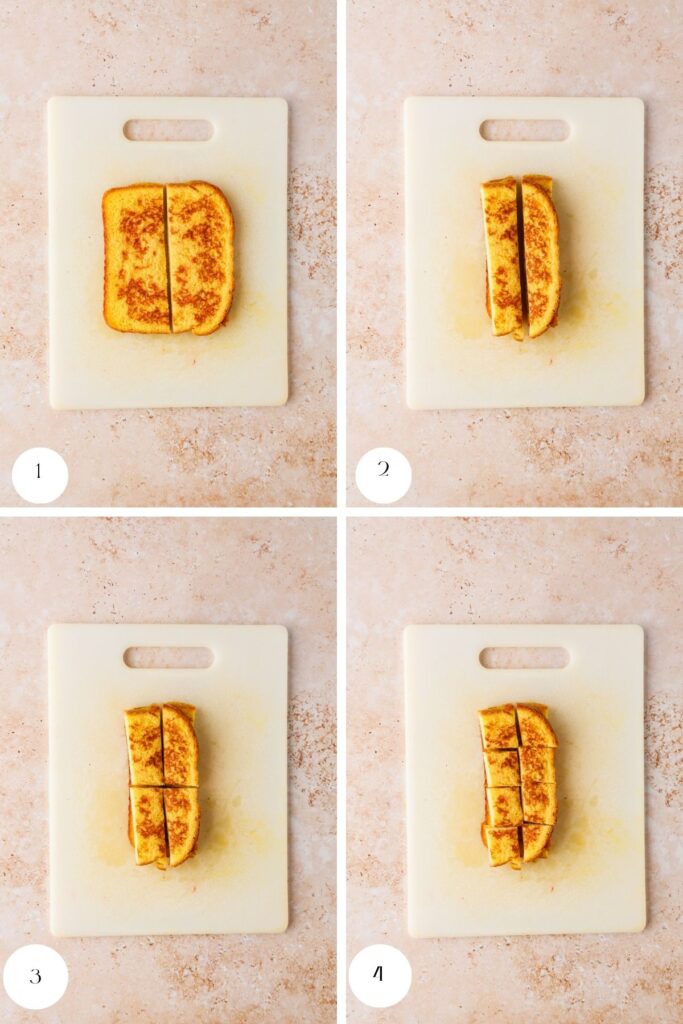 1

2

3

4