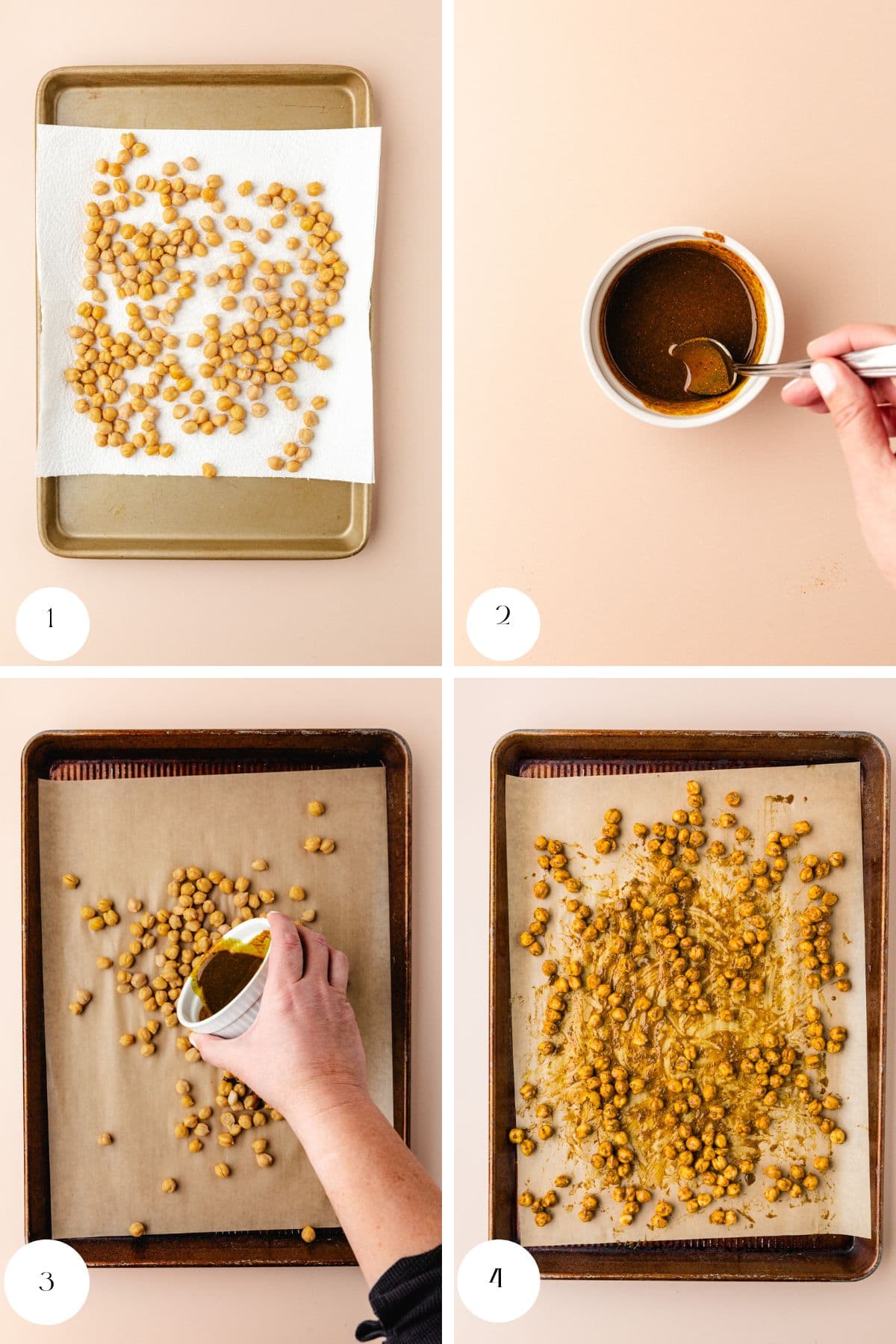 1

2

3

4