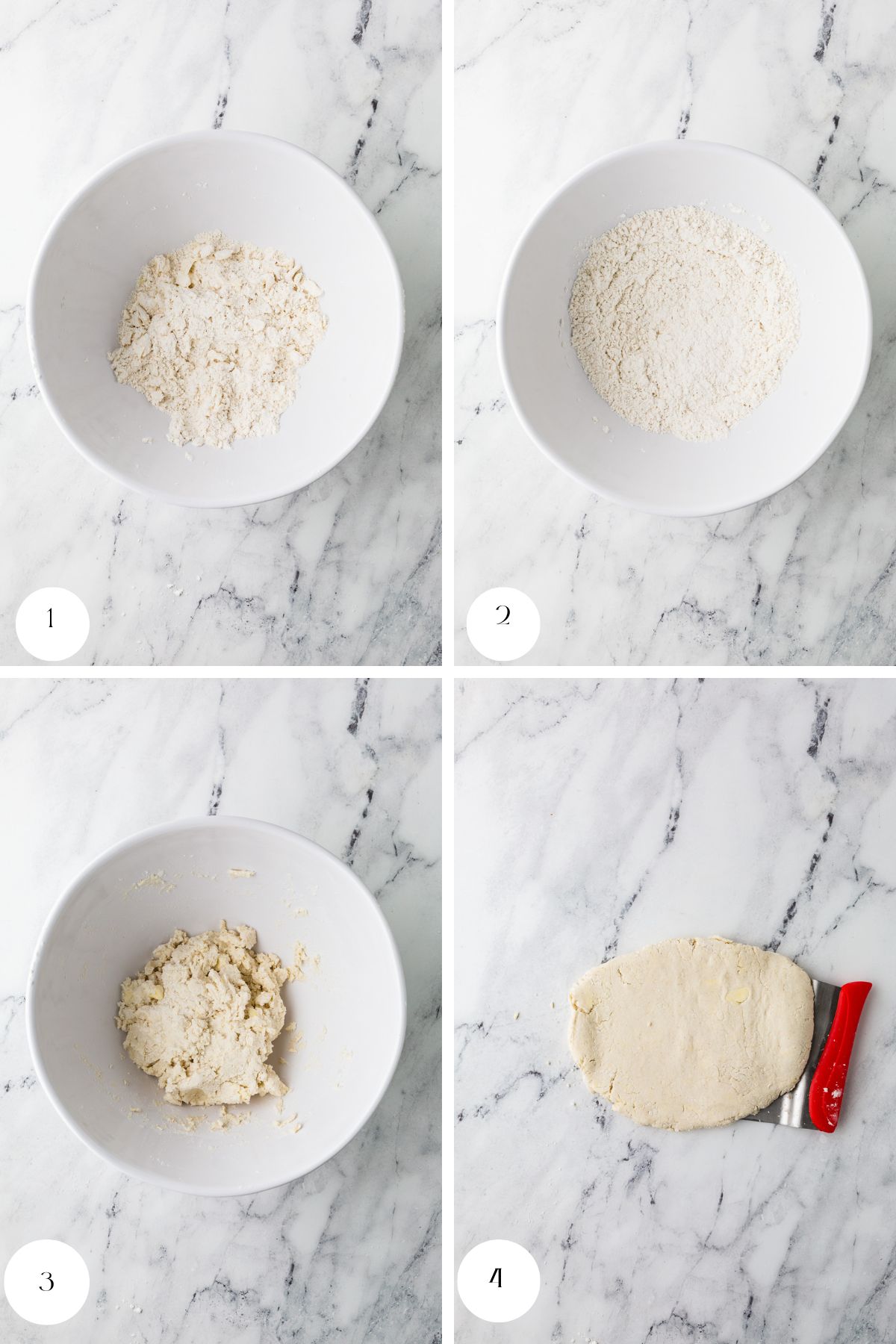 1

2

3

4