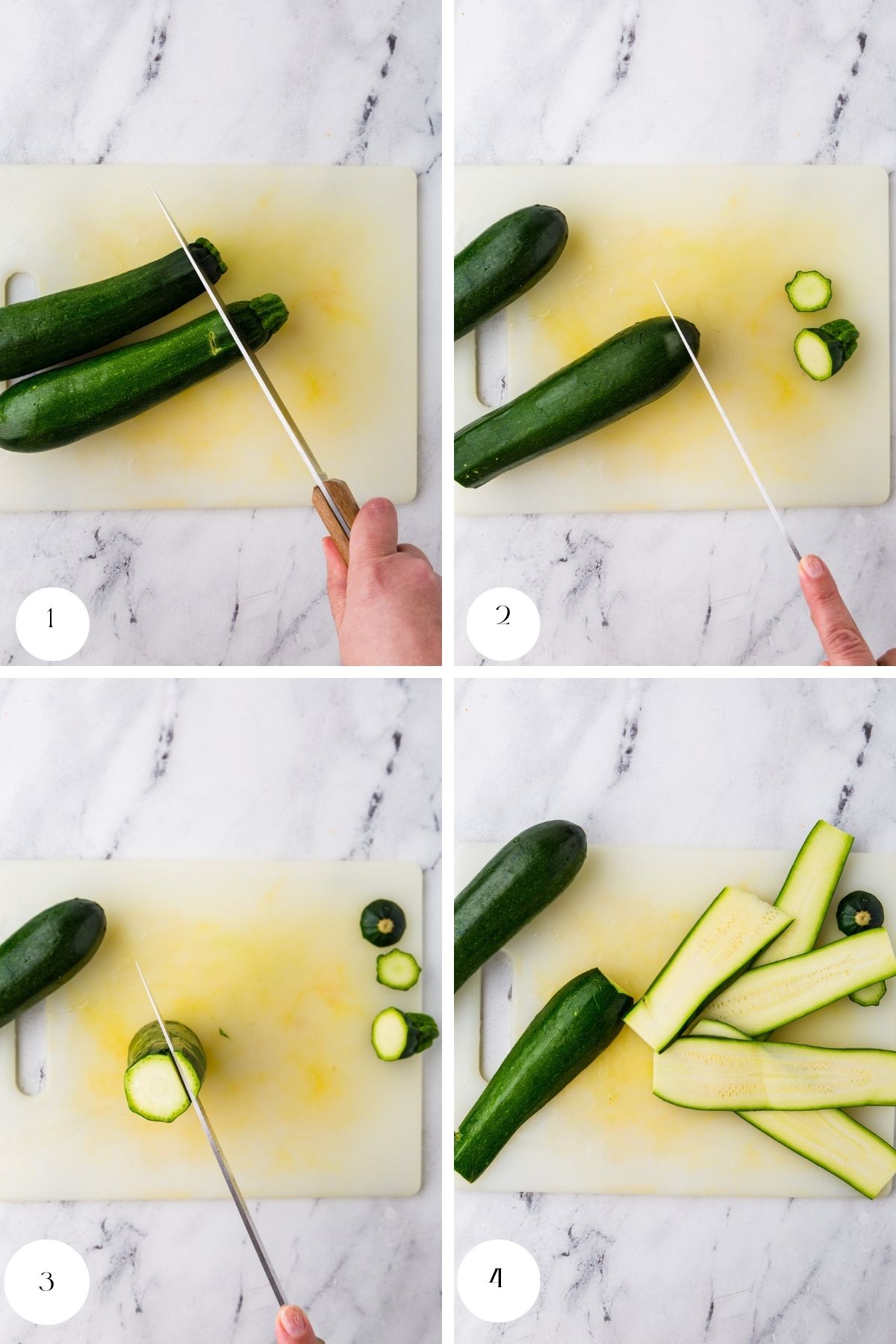 1

2

3

4